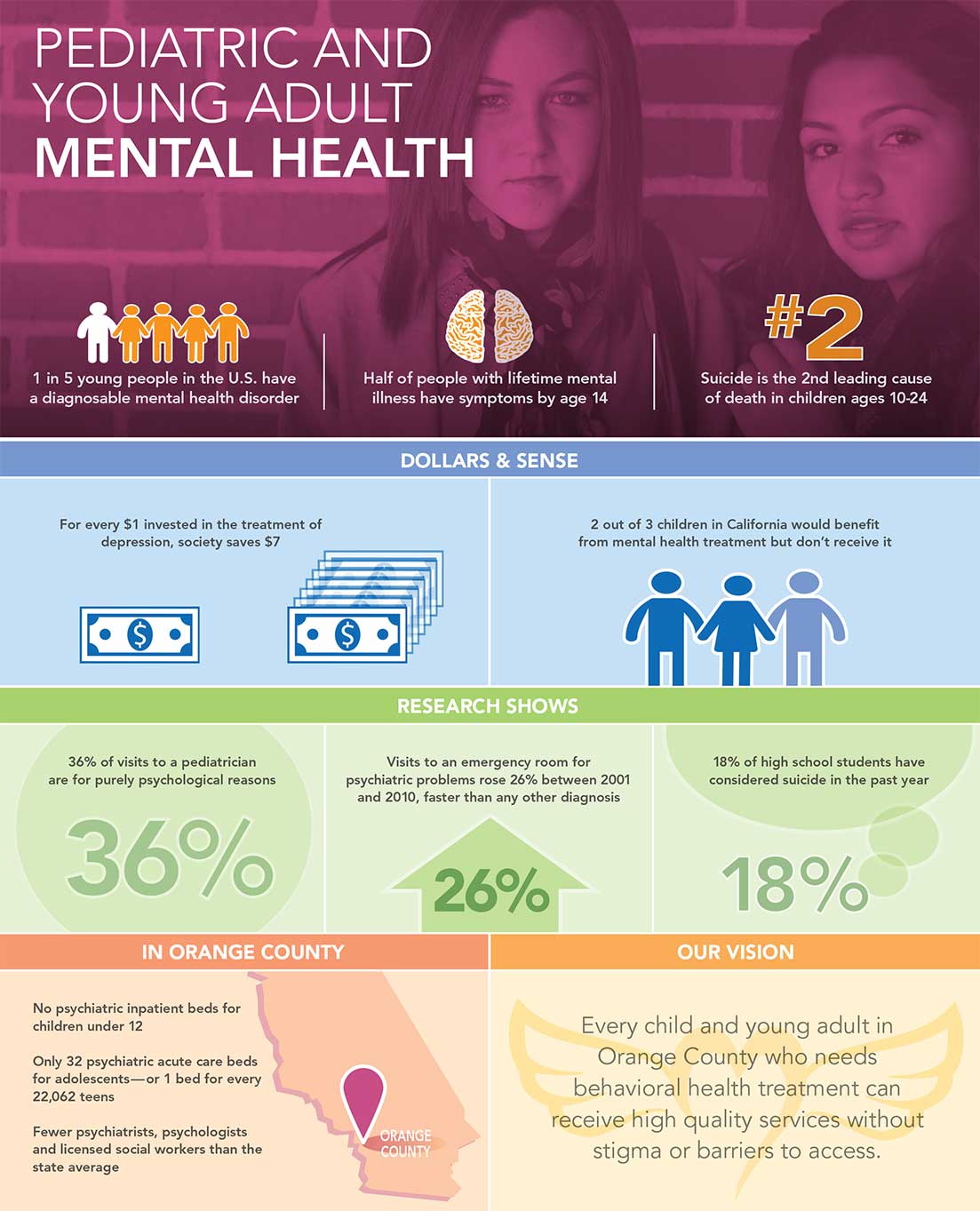 PEDIATRIC AND YOUNG ADULT MENTAL HEALTH

1 in 5 young people in the U.S. have a diagnosable mental health disorder

Half of people with lifetime mental illness have symptoms by age 14

#2

Suicide is the 2nd leading cause of death in children ages 10-24

DOLLARS & SENSE

For every $1 invested in the treatment of depression, society saves $7

2 out of 3 children in California would benefit from mental health treatment but don't receive it

RESEARCH SHOWS

36% of visits to a pediatrician are for purely psychological reasons

36%

Visits to an emergency room for psychiatric problems rose 26% between 2001 and 2010, faster than any other diagnosis

26%

18% of high school students have considered suicide in the past year

18%

IN ORANGE COUNTY

No psychiatric inpatient beds for children under 12

Only 32 psychiatric acute care beds for adolescents—or 1 bed for every 22,062 teens

Fewer psychiatrists, psychologists and licensed social workers than the state average

ORANGE COUNTY

OUR VISION

Every child and young adult in Orange County who needs behavioral health treatment can receive high quality services without stigma or barriers to access.